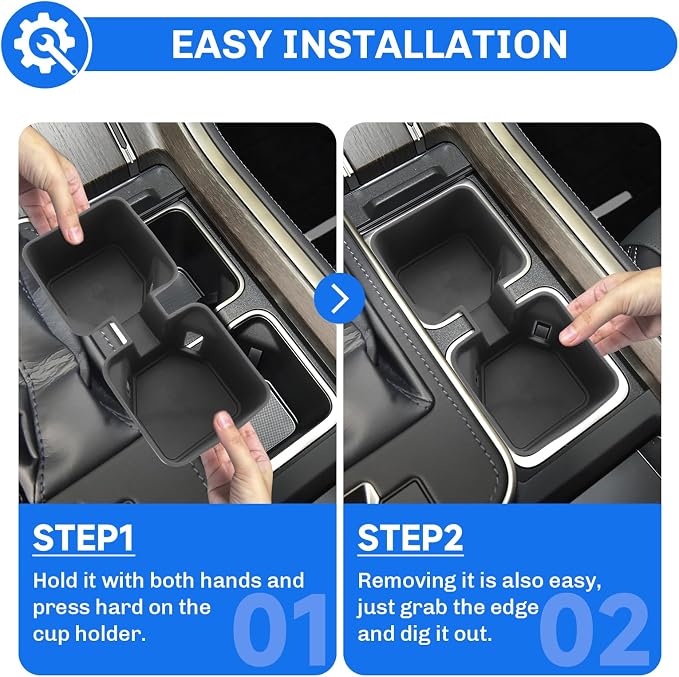 EASY INSTALLATION

STEP1

Hold it with both hands and press hard on the cup holder.

01

STEP2

Removing it is also easy, just grab the edge and dig it out.

02