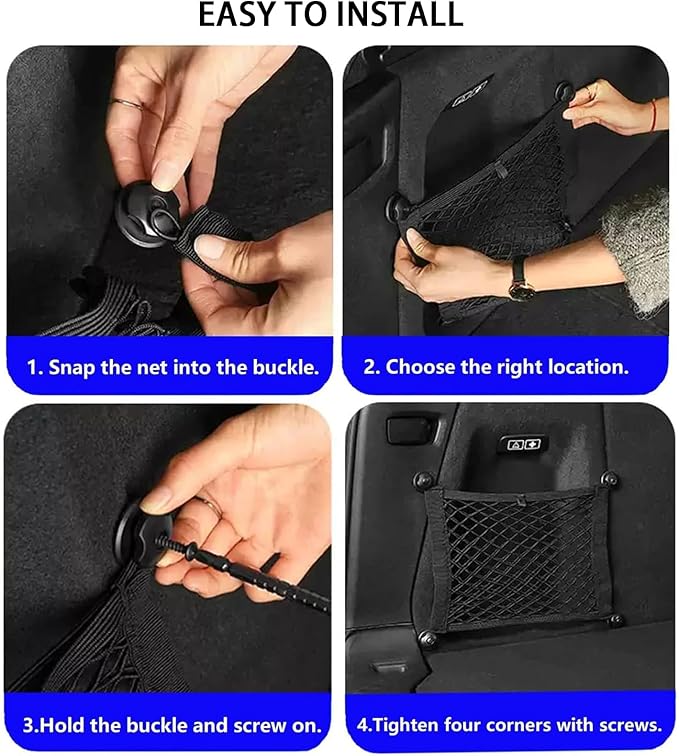 EASY TO INSTALL

1. Snap the net into the buckle.

2. Choose the right location.

3.Hold the buckle and screw on.

4.Tighten four corners with screws.