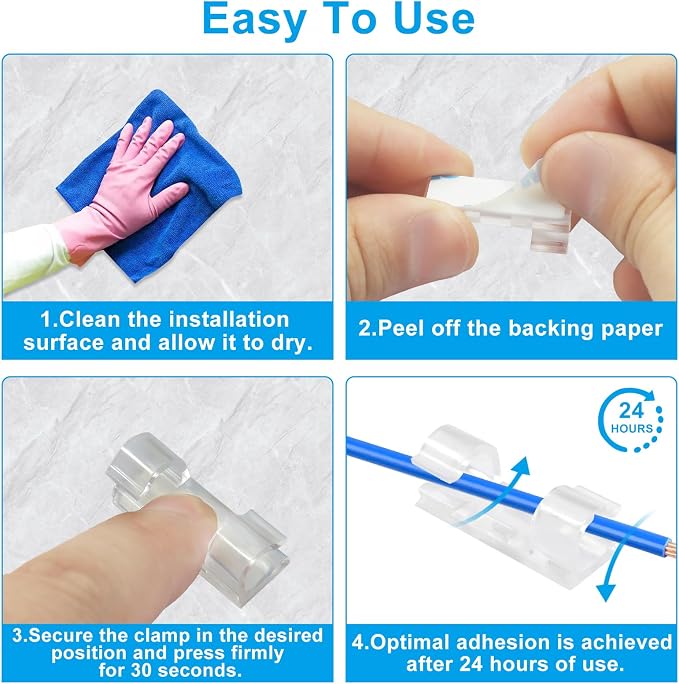 Easy To Use

1.Clean the installation surface and allow it to dry.

2.Peel off the backing paper

3.Secure the clamp in the desired position and press firmly for 30 seconds.

24 HOURS

4.Optimal adhesion is achieved after 24 hours of use.