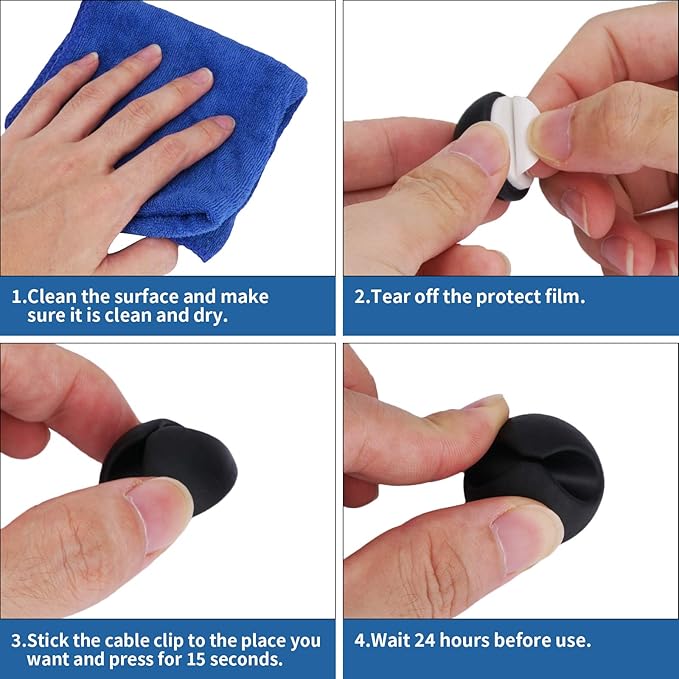 1.Clean the surface and make sure it is clean and dry.

2.Tear off the protect film.

3.Stick the cable clip to the place you want and press for 15 seconds.

4.Wait 24 hours before use.