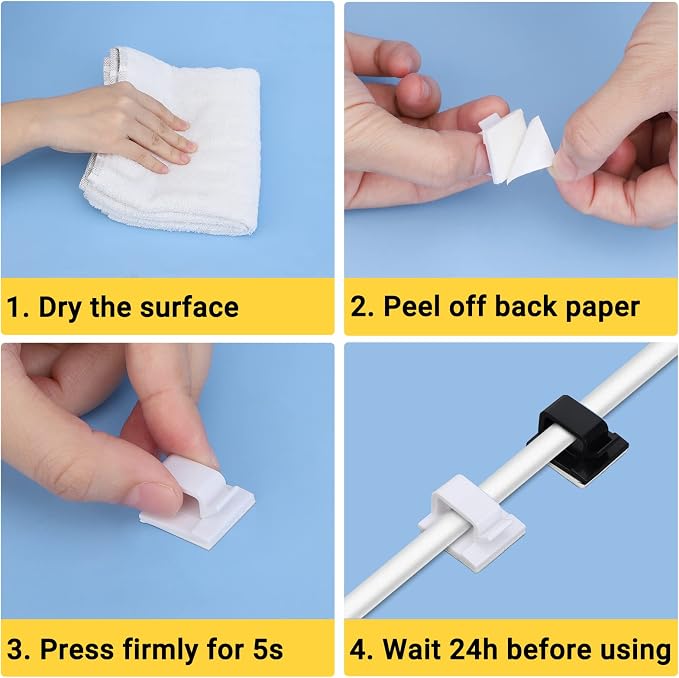 1. Dry the surface

2. Peel off back paper

3. Press firmly for 5s

4. Wait 24h before using