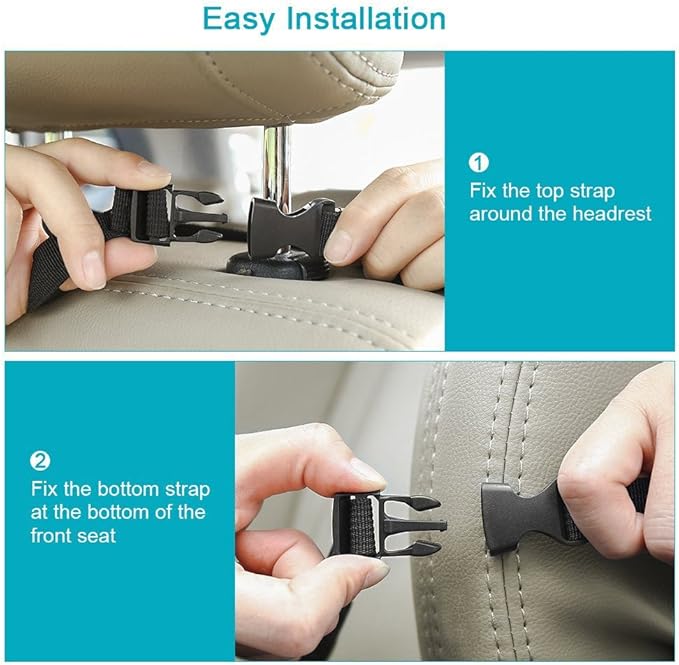 Easy Installation

1
Fix the top strap around the headrest

2
Fix the bottom strap at the bottom of the front seat