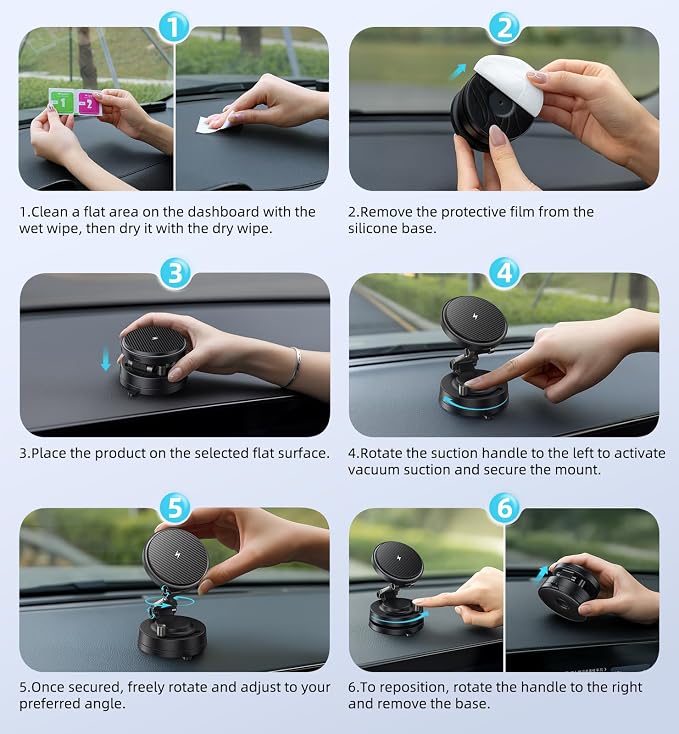 1

1 2

1.Clean a flat area on the dashboard with the wet wipe, then dry it with the dry wipe.

2

2.Remove the protective film from the silicone base.

3

3.Place the product on the selected flat surface.

4

4.Rotate the suction handle to the left to activate vacuum suction and secure the mount.

5

5.Once secured, freely rotate and adjust to your preferred angle.

6

6.To reposition, rotate the handle to the right and remove the base.