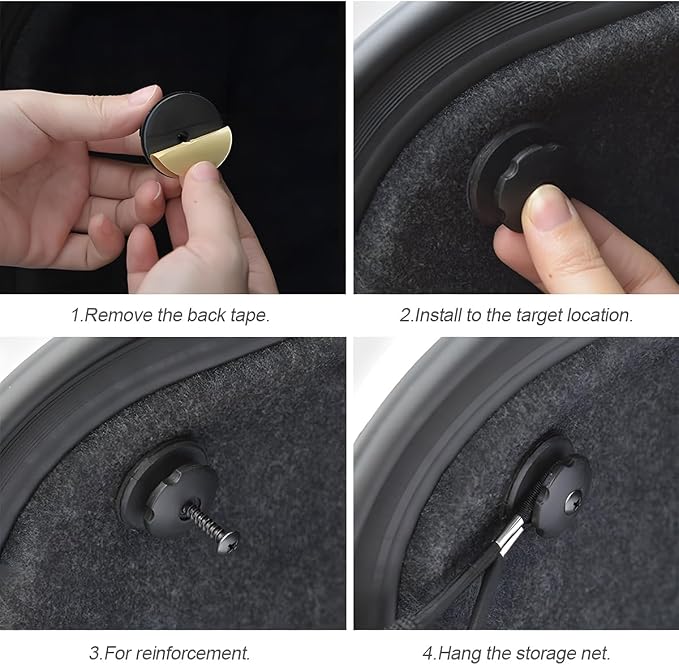 1.Remove the back tape.

2.Install to the target location.

3.For reinforcement.

4.Hang the storage net.