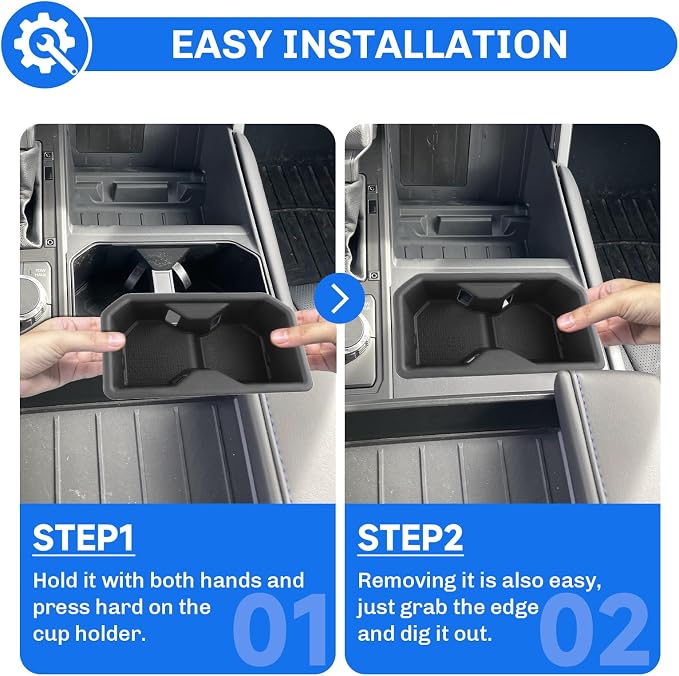 EASY INSTALLATION

STEP1

Hold it with both hands and press hard on the cup holder.

01

STEP2

Removing it is also easy, just grab the edge and dig it out.

02