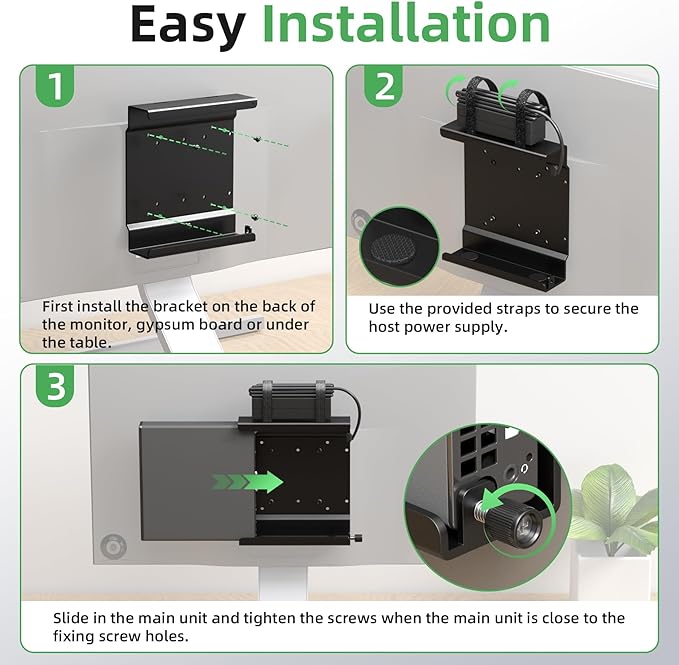 Easy Installation

1

First install the bracket on the back of the monitor, gypsum board or under the table.

2

Use the provided straps to secure the host power supply.

3

Slide in the main unit and tighten the screws when the main unit is close to the fixing screw holes.