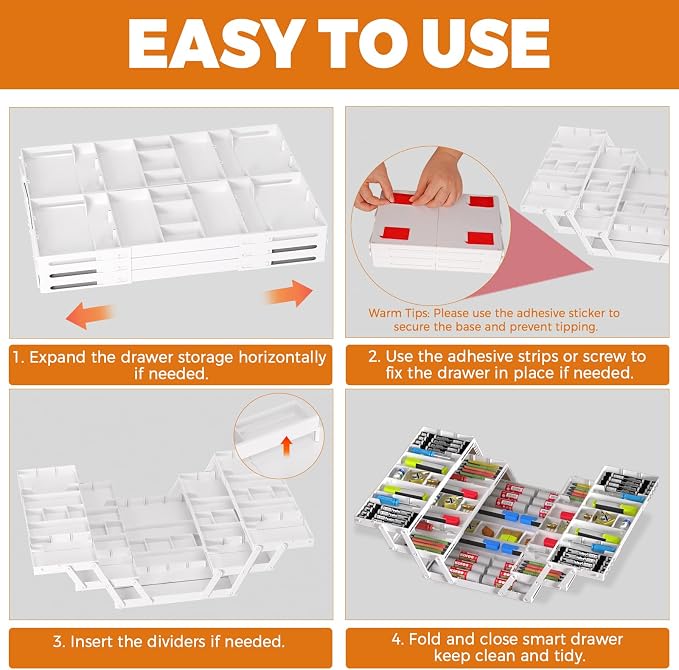 EASY TO USE

Warm Tips: Please use the adhesive sticker to secure the base and prevent tipping.

1. Expand the drawer storage horizontally if needed.

2. Use the adhesive strips or screw to fix the drawer in place if needed.

3. Insert the dividers if needed.

4. Fold and close smart drawer keep clean and tidy.