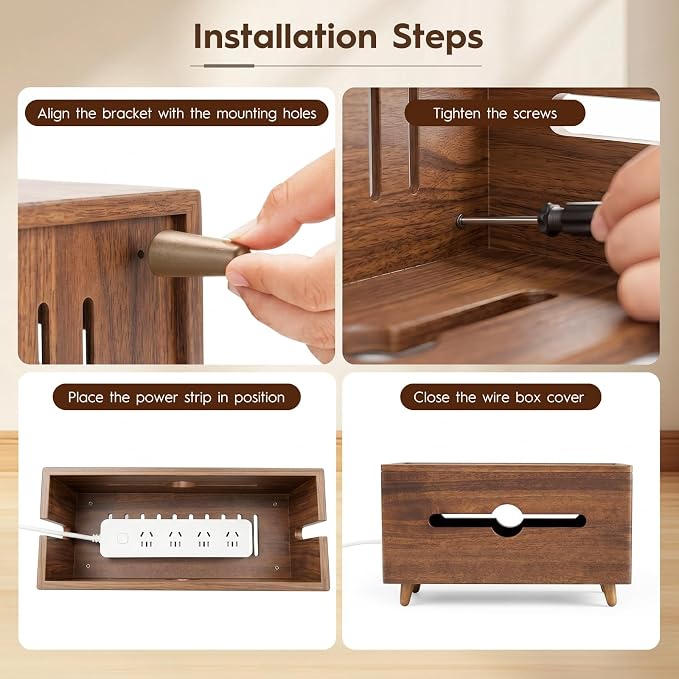 Installation Steps

Align the bracket with the mounting holes

Tighten the screws

Place the power strip in position

Close the wire box cover