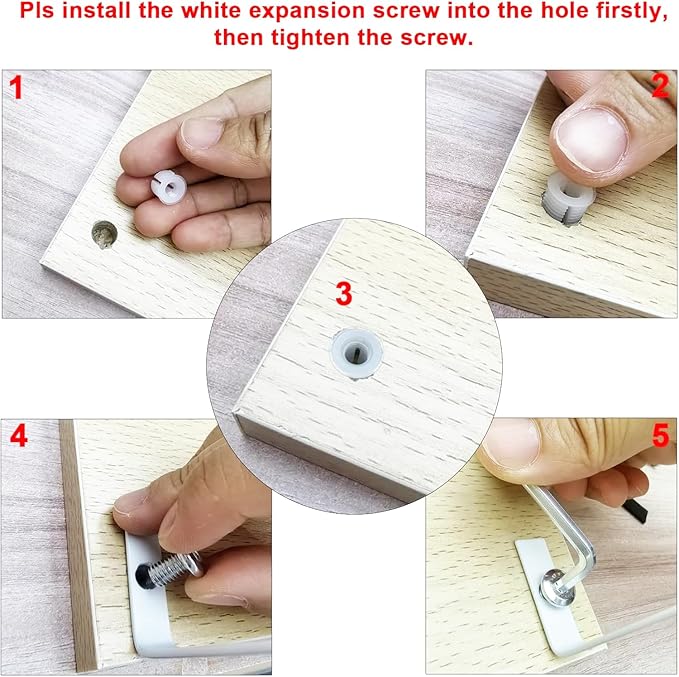 Pls install the white expansion screw into the hole firstly, then tighten the screw.

1

2

3

4

5