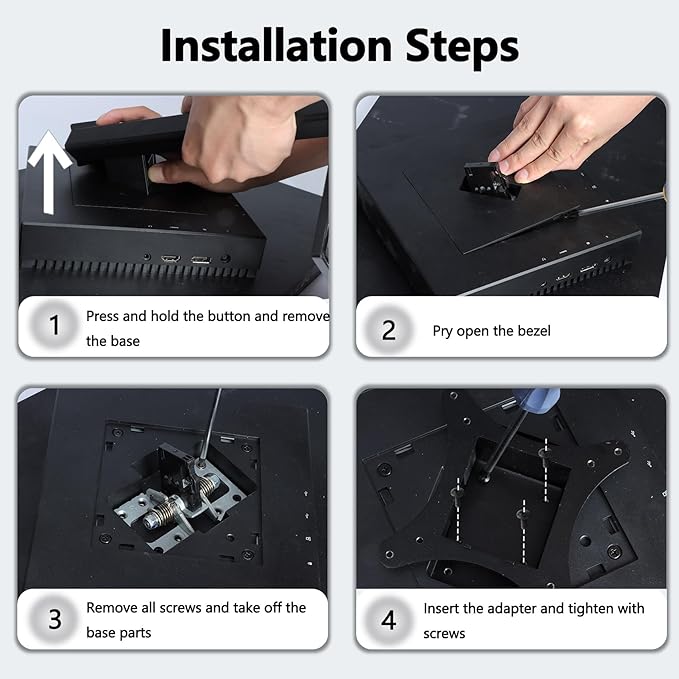 Installation Steps

1 Press and hold the button and remove the base

2 Pry open the bezel

3 Remove all screws and take off the base parts

4 Insert the adapter and tighten with screws