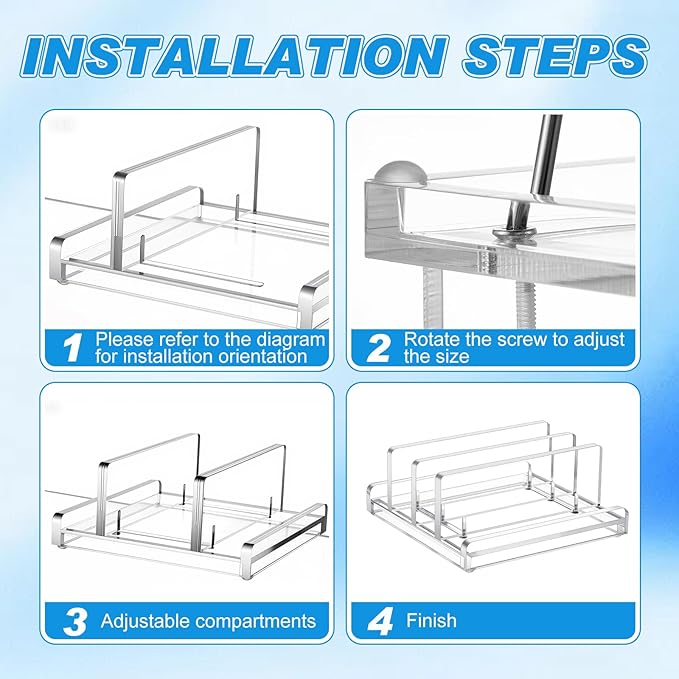 INSTALLATION STEPS

1 Please refer to the diagram for installation orientation

2 Rotate the screw to adjust the size

3 Adjustable compartments

4 Finish