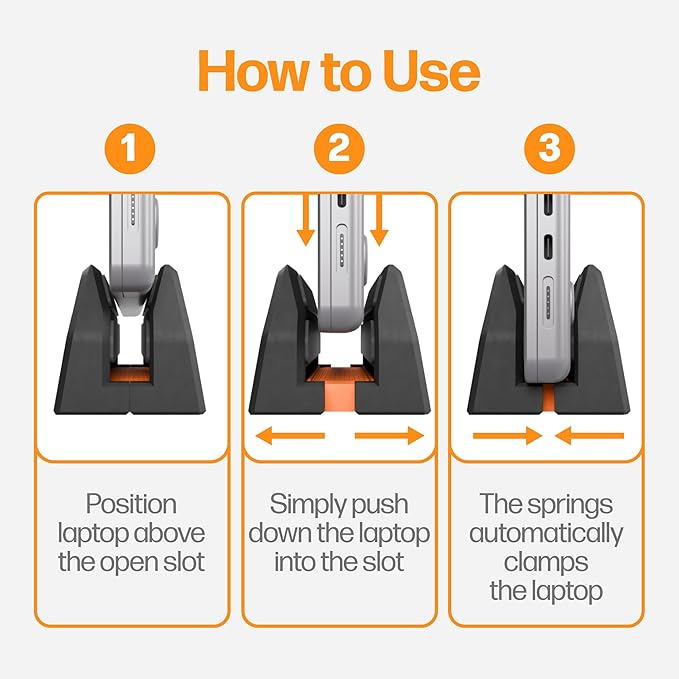 How to Use

1

Position laptop above the open slot

2

Simply push down the laptop into the slot

3

The springs automatically clamps the laptop