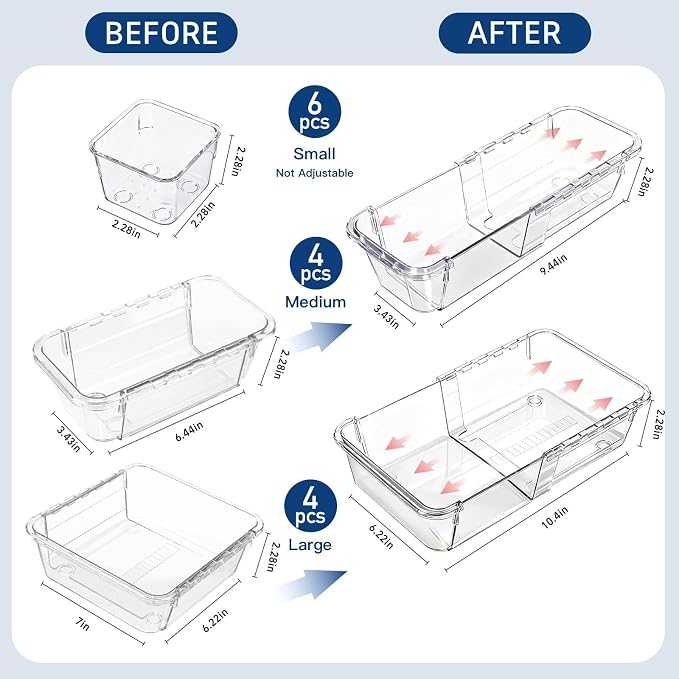 BEFORE

AFTER

2.28in
2.28in
2.28in

6
pcs
Small
Not Adjustable

2.28in
9.44in
3.43in

4
pcs
Medium

2.28in
3.43in
6.44in

2.28in
10.4in
6.22in

4
pcs
Large

2.28in
7in
6.22in