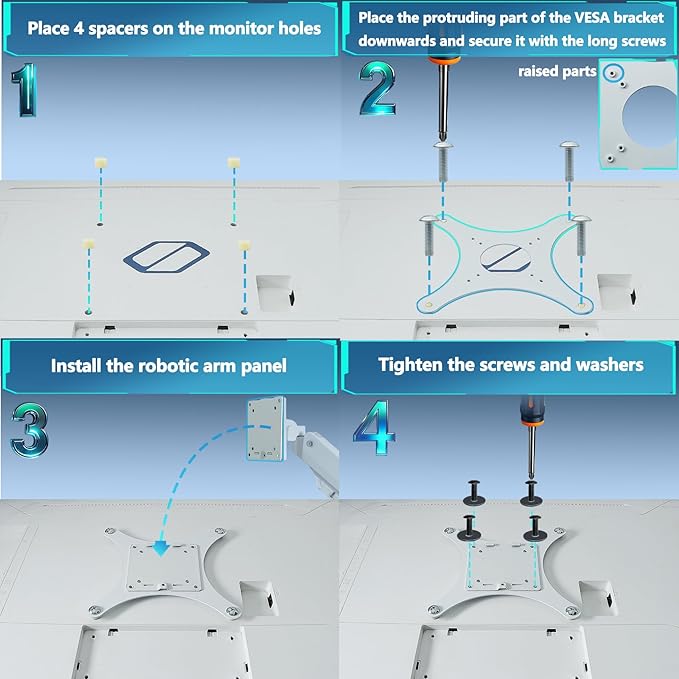 Place 4 spacers on the monitor holes

1

Place the protruding part of the VESA bracket downwards and secure it with the long screws

2

raised parts

Install the robotic arm panel

3

Tighten the screws and washers

4