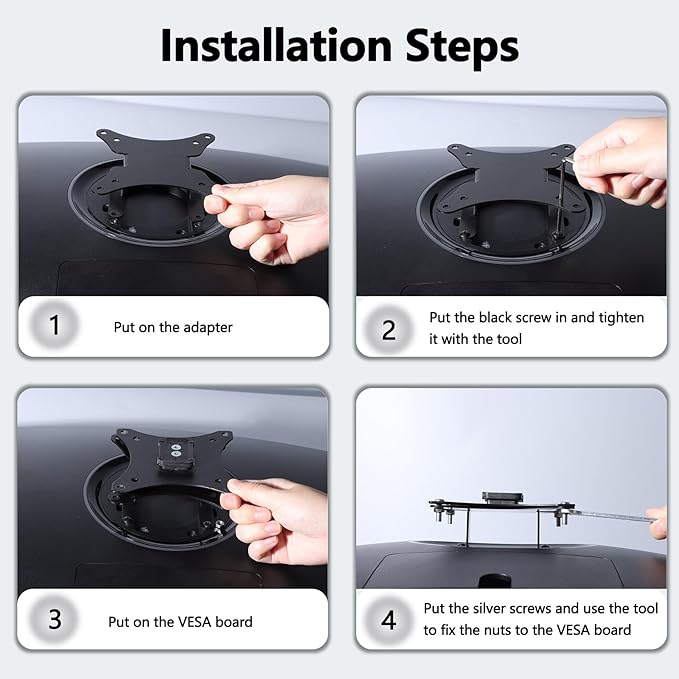 Installation Steps

1 Put on the adapter

2 Put the black screw in and tighten it with the tool

3 Put on the VESA board

4 Put the silver screws and use the tool to fix the nuts to the VESA board