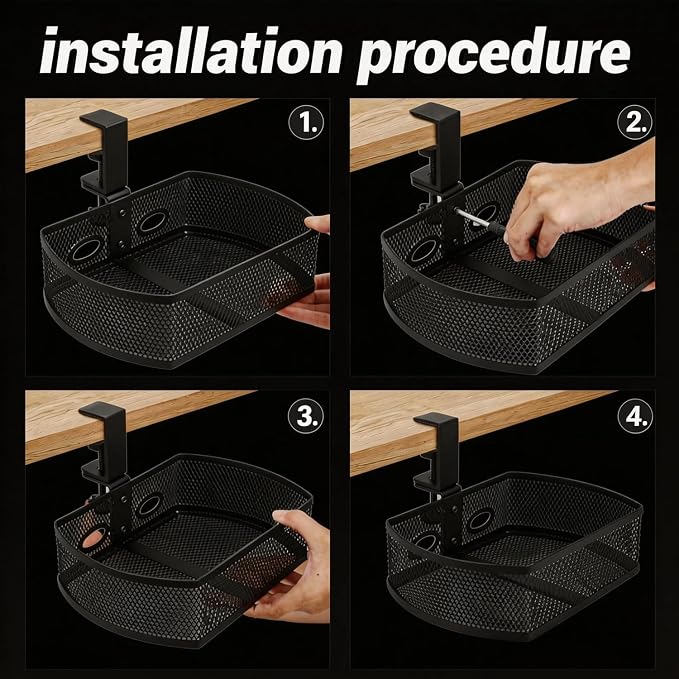 installation procedure

1.

2.

3.

4.