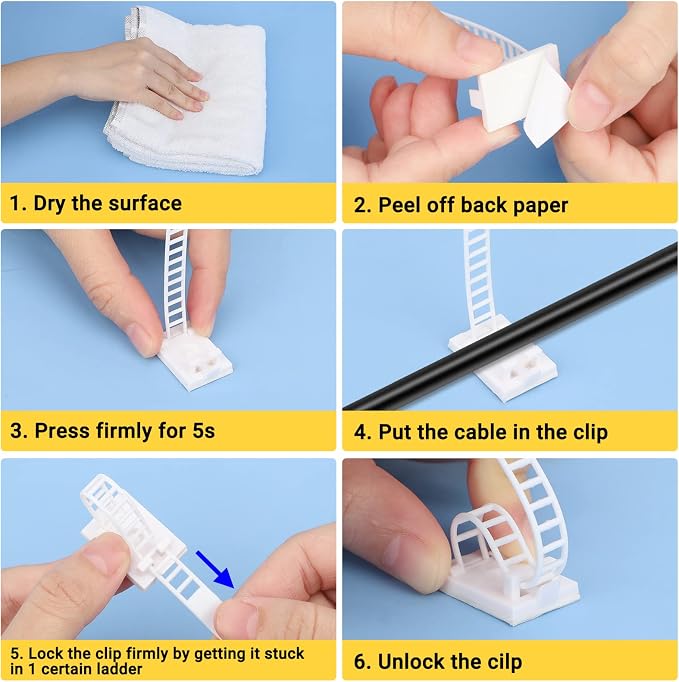 1. Dry the surface

2. Peel off back paper

3. Press firmly for 5s

4. Put the cable in the clip

5. Lock the clip firmly by getting it stuck in 1 certain ladder

6. Unlock the cilp