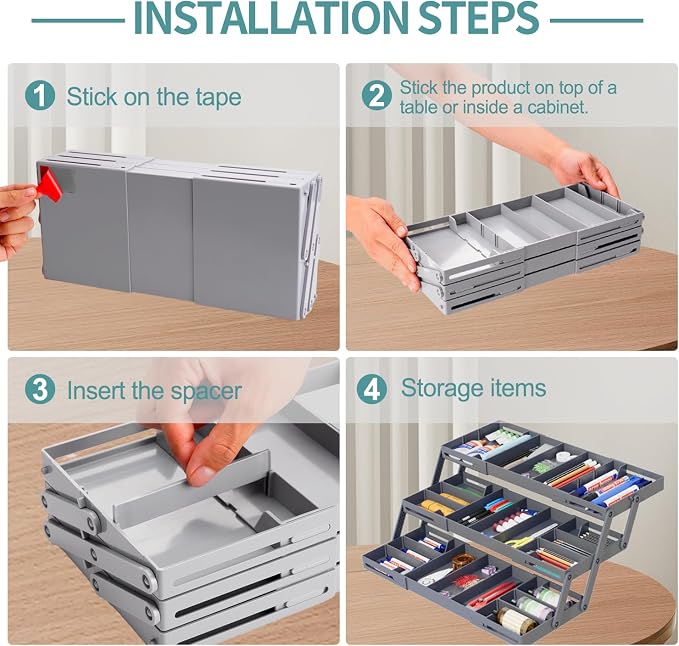 INSTALLATION STEPS

1 Stick on the tape

2 Stick the product on top of a table or inside a cabinet.

3 Insert the spacer

4 Storage items