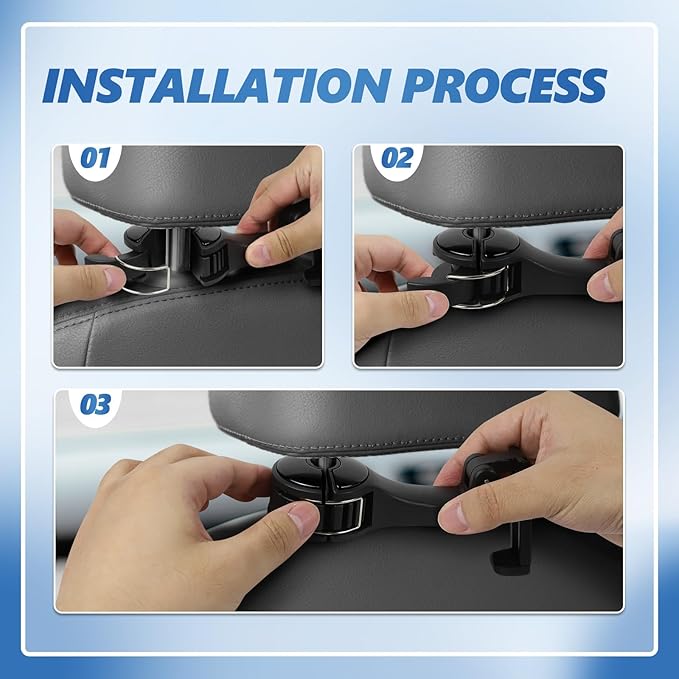 INSTALLATION PROCESS

01

02

03