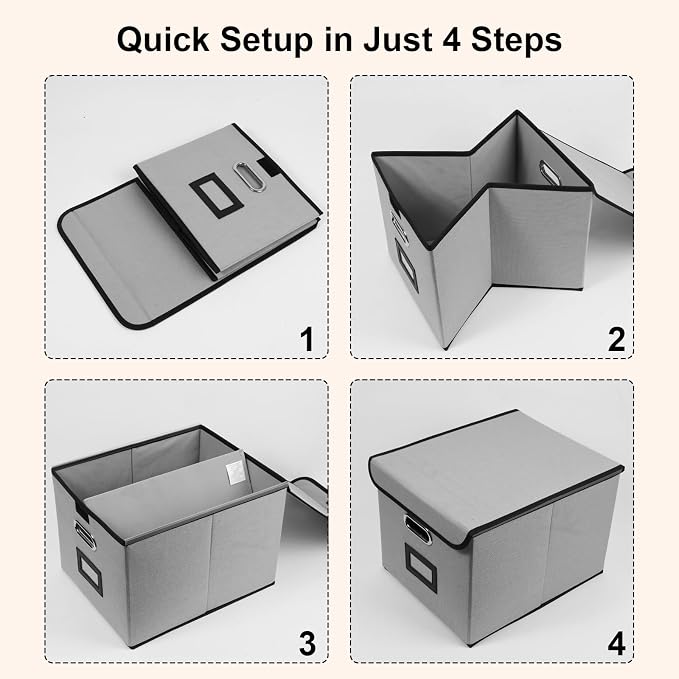 Quick Setup in Just 4 Steps

1

2

3

4