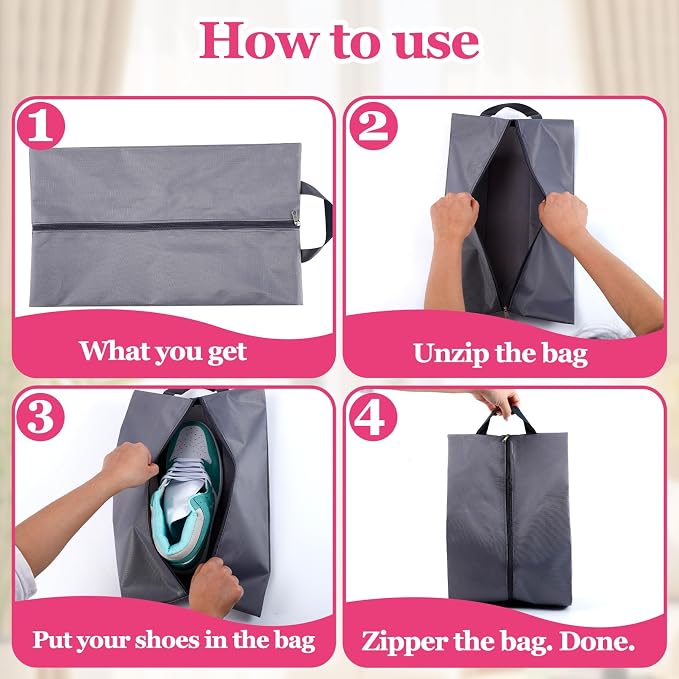 How to use

1

What you get

2

Unzip the bag

3

Put your shoes in the bag

4

Zipper the bag. Done.