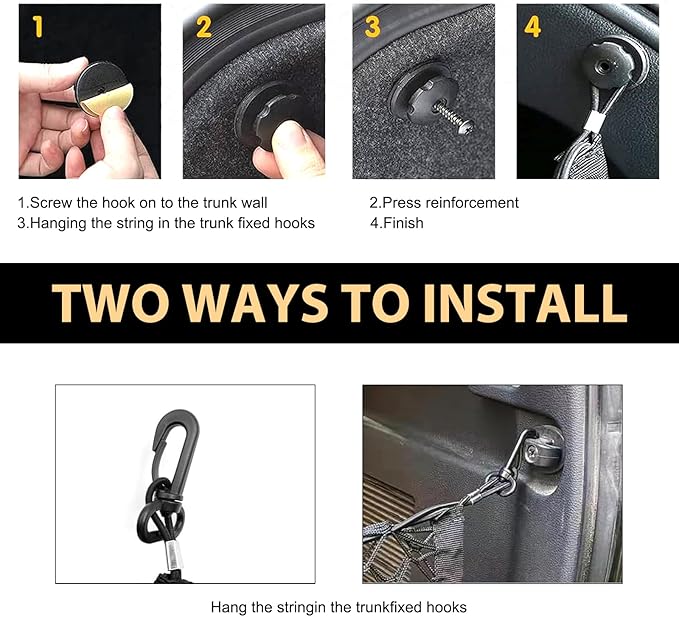 1

2

3

4

1.Screw the hook on to the trunk wall
2.Press reinforcement
3.Hanging the string in the trunk fixed hooks
4.Finish

TWO WAYS TO INSTALL

Hang the stringin the trunkfixed hooks