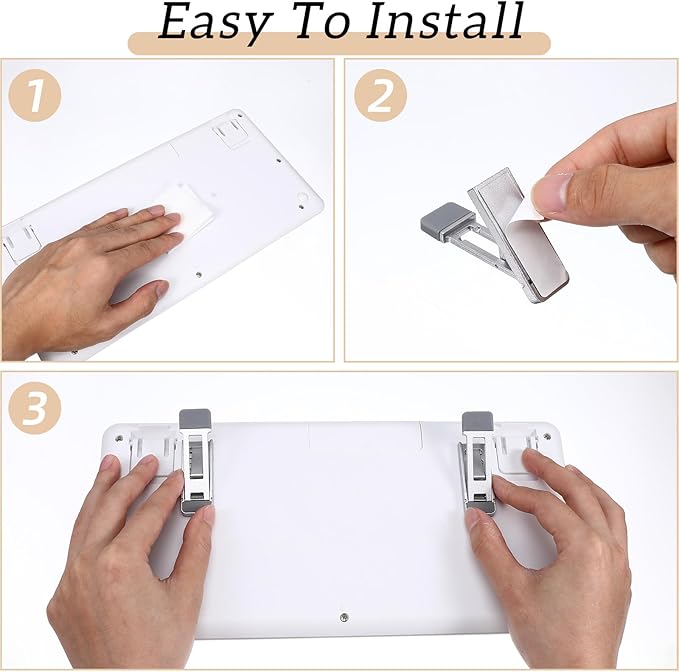 Easy To Install

1

2

3