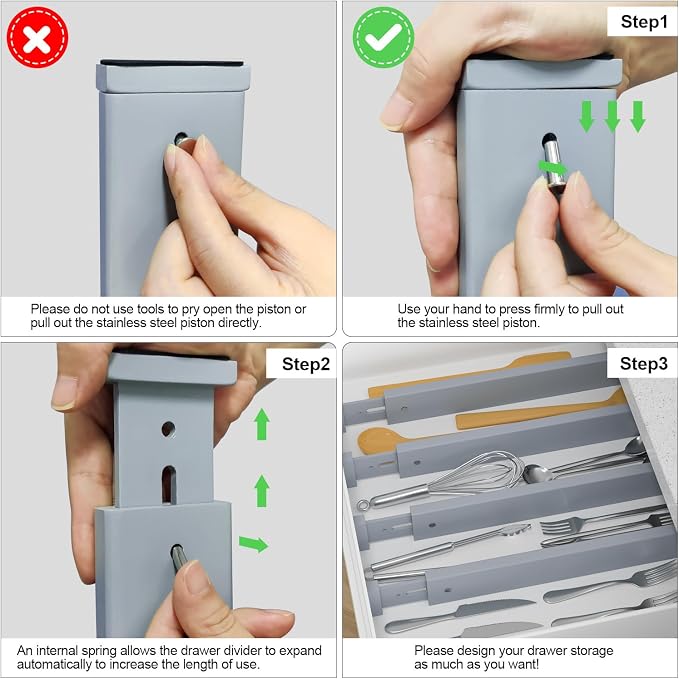 Please do not use tools to pry open the piston or pull out the stainless steel piston directly.

Step1

Use your hand to press firmly to pull out the stainless steel piston.

Step2

An internal spring allows the drawer divider to expand automatically to increase the length of use.

Step3

Please design your drawer storage as much as you want!