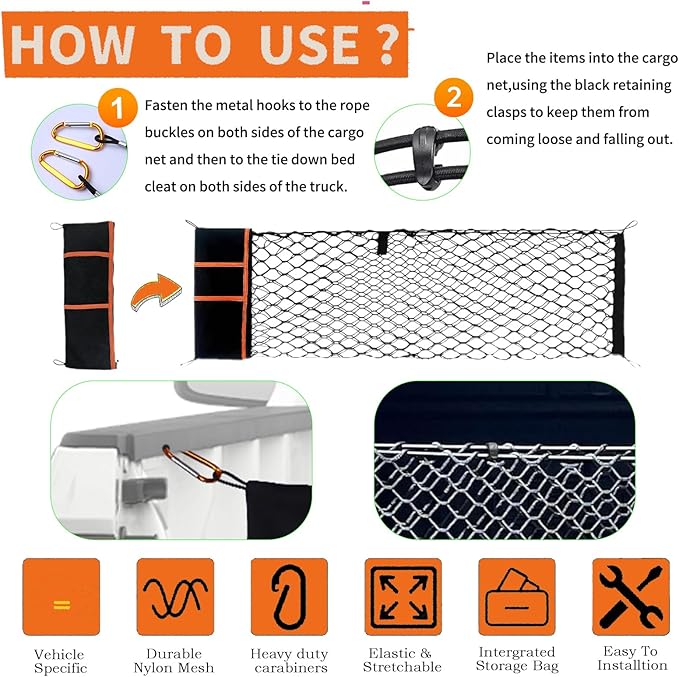 HOW TO USE ?

1 Fasten the metal hooks to the rope buckles on both sides of the cargo net and then to the tie down bed cleat on both sides of the truck.

2 Place the items into the cargo net,using the black retaining clasps to keep them from coming loose and falling out.

Vehicle Specific

Durable Nylon Mesh

Heavy duty carabiners

Elastic & Stretchable

Intergrated Storage Bag

Easy To Installtion