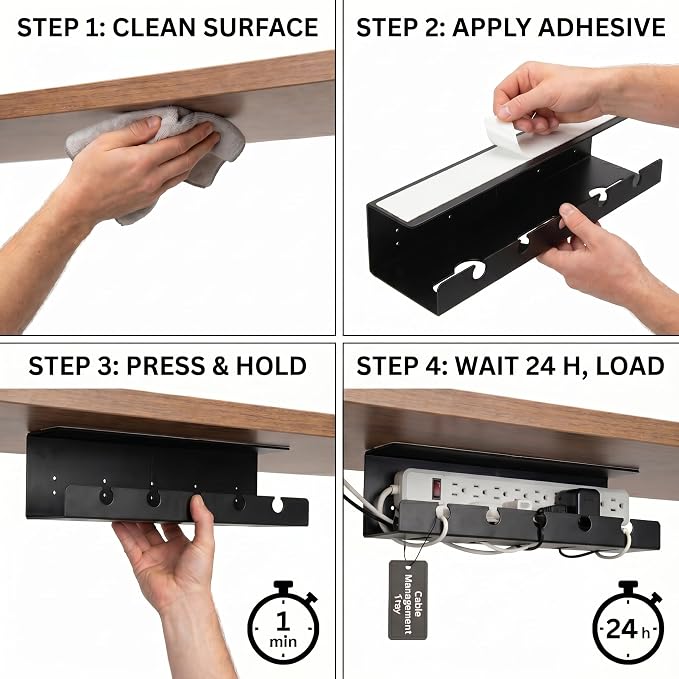 STEP 1: CLEAN SURFACE

STEP 2: APPLY ADHESIVE

STEP 3: PRESS & HOLD

1 min

STEP 4: WAIT 24 H, LOAD

Cable Management Tray

24 h