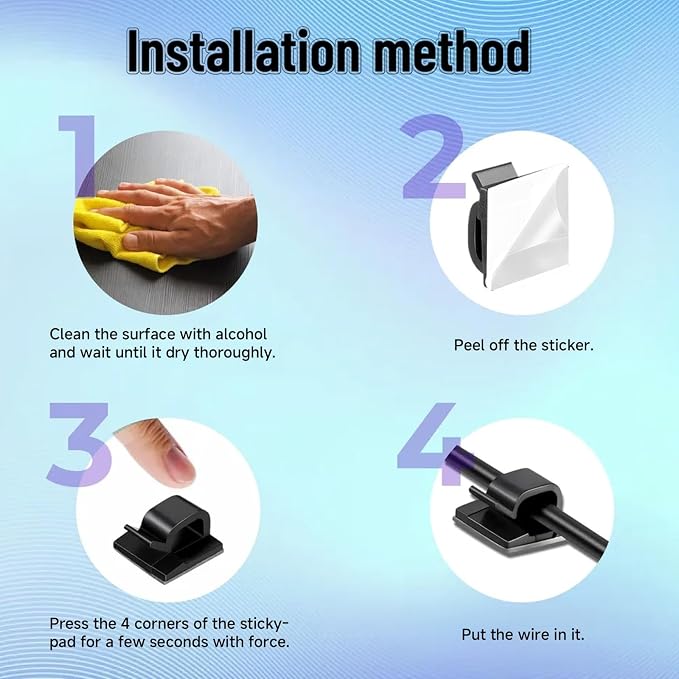 Installation method

1

Clean the surface with alcohol and wait until it dry thoroughly.

2

Peel off the sticker.

3

Press the 4 corners of the sticky-pad for a few seconds with force.

4

Put the wire in it.