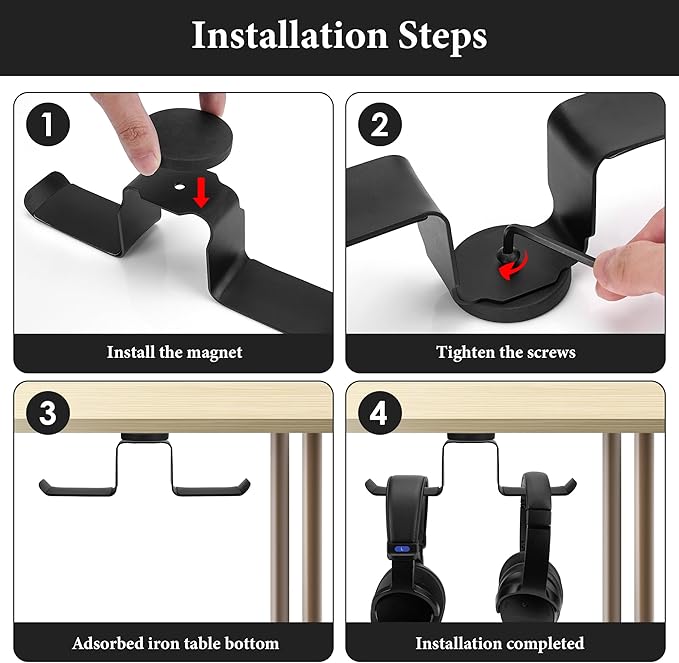 Installation Steps

1

Install the magnet

2

Tighten the screws

3

Adsorbed iron table bottom

4

Installation completed