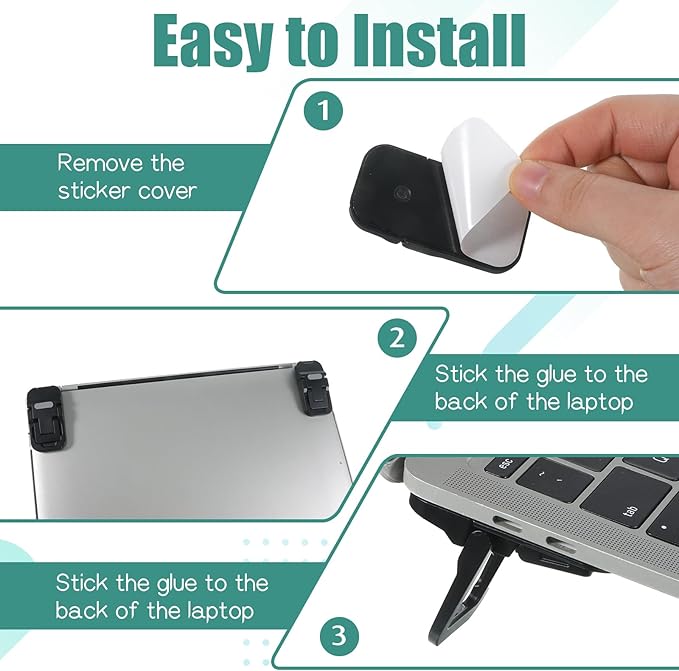 Easy to Install

1

Remove the sticker cover

2

Stick the glue to the back of the laptop

esc

tab

Stick the glue to the back of the laptop

3