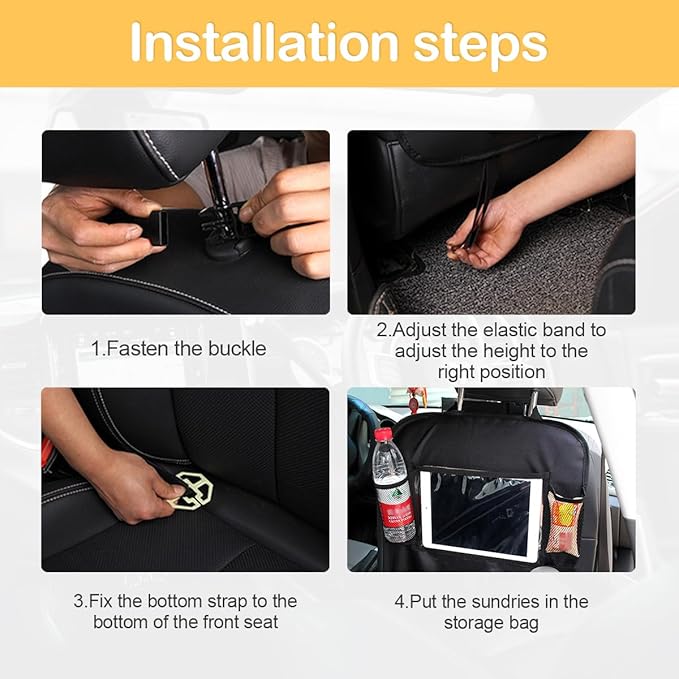 Installation steps

1.Fasten the buckle

2.Adjust the elastic band to adjust the height to the right position

3.Fix the bottom strap to the bottom of the front seat

4.Put the sundries in the storage bag