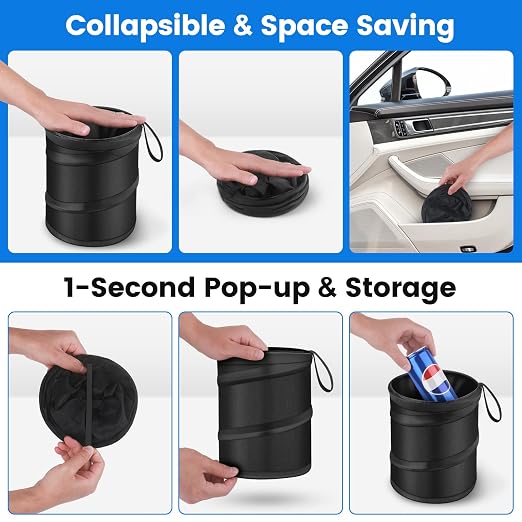 Collapsible & Space Saving

1-Second Pop-up & Storage