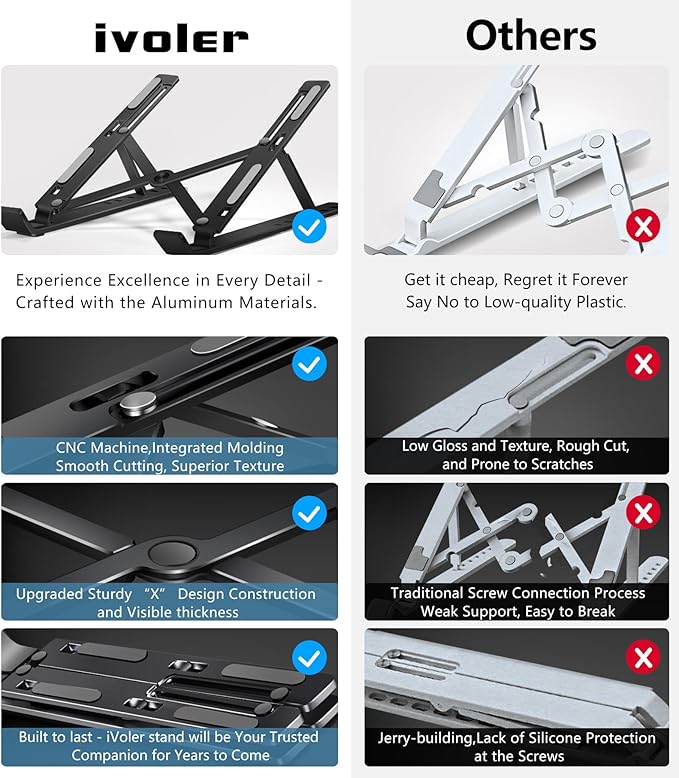 ivoler

Experience Excellence in Every Detail - Crafted with the Aluminum Materials.

CNC Machine,Integrated Molding Smooth Cutting, Superior Texture

Upgraded Sturdy "X" Design Construction and Visible thickness

Built to last - iVoler stand will be Your Trusted Companion for Years to Come

Others

Get it cheap, Regret it Forever Say No to Low-quality Plastic.

Low Gloss and Texture, Rough Cut, and Prone to Scratches

Traditional Screw Connection Process Weak Support, Easy to Break

Jerry-building,Lack of Silicone Protection at the Screws