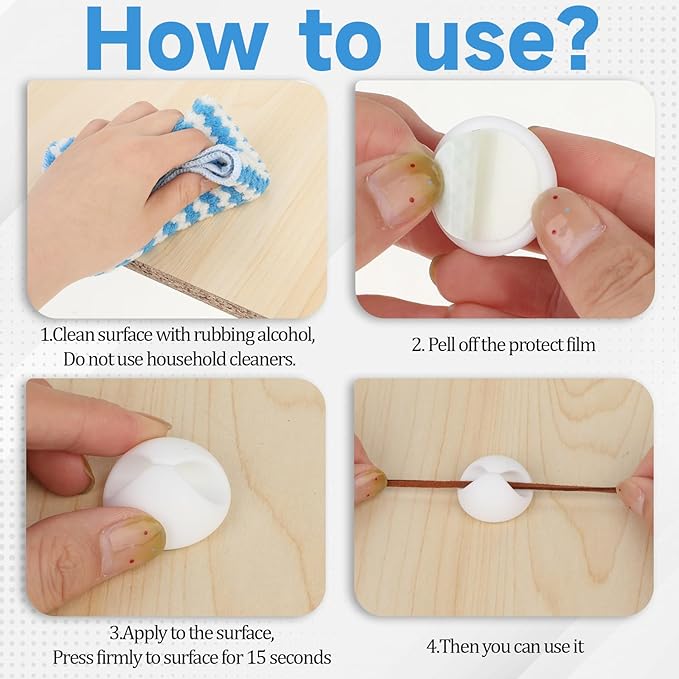 How to use?

1.Clean surface with rubbing alcohol, Do not use household cleaners.

2. Pell off the protect film

3.Apply to the surface, Press firmly to surface for 15 seconds

4.Then you can use it