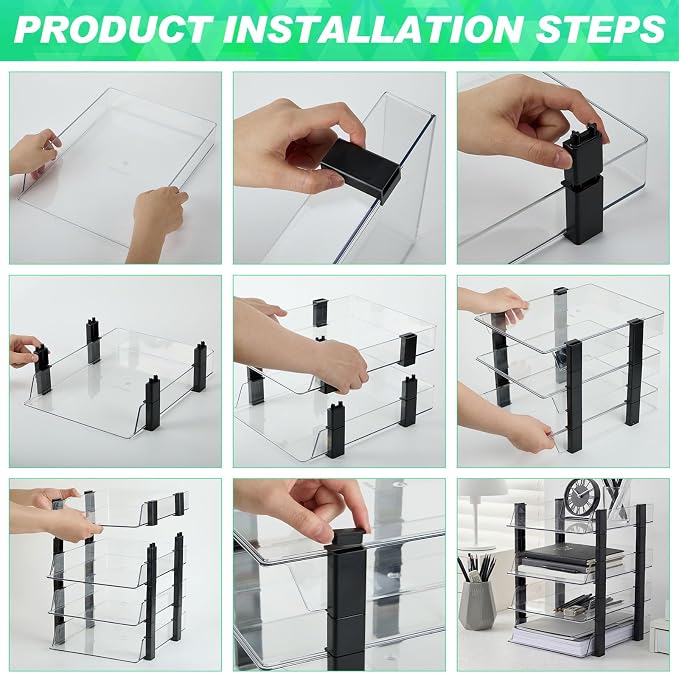 PRODUCT INSTALLATION STEPS