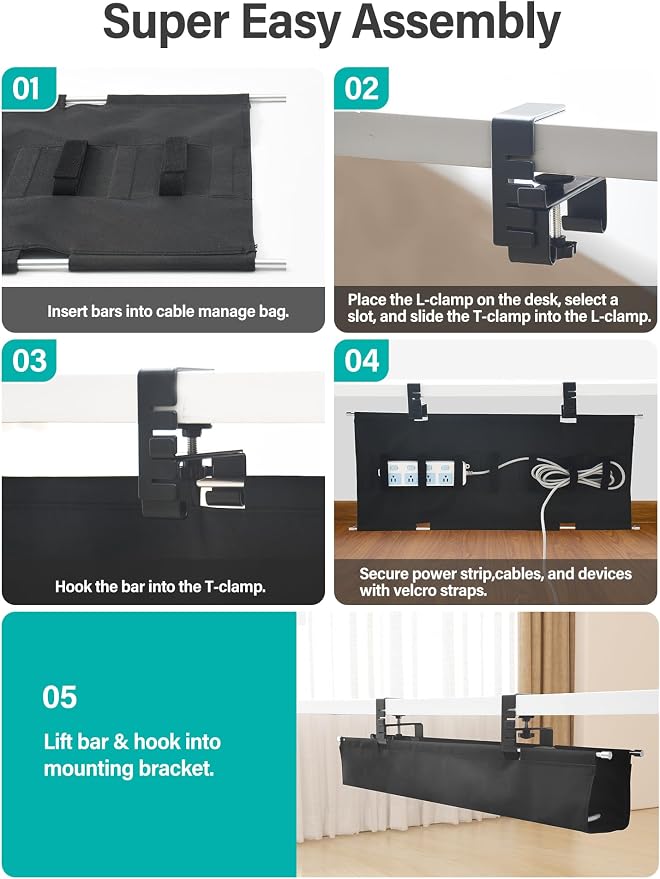 Super Easy Assembly

01

Insert bars into cable manage bag.

02

Place the L-clamp on the desk, select a slot, and slide the T-clamp into the L-clamp.

03

Hook the bar into the T-clamp.

04

Secure power strip,cables, and devices with velcro straps.

05

Lift bar & hook into mounting bracket.