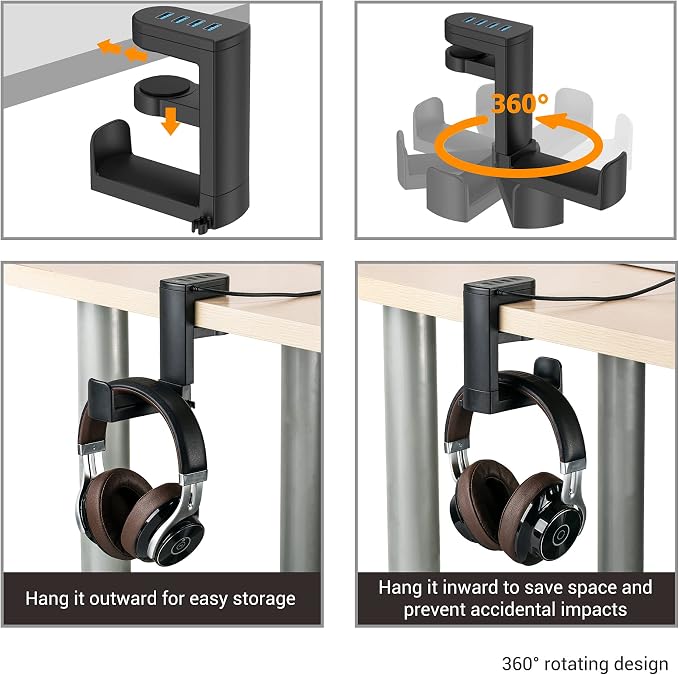 360°

Hang it outward for easy storage

Hang it inward to save space and prevent accidental impacts

360° rotating design