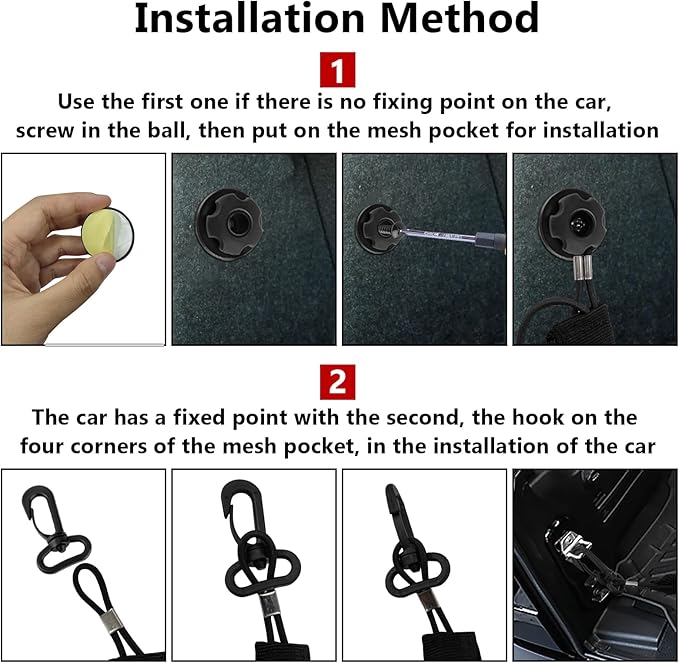 Installation Method

1

Use the first one if there is no fixing point on the car, screw in the ball, then put on the mesh pocket for installation

2

The car has a fixed point with the second, the hook on the four corners of the mesh pocket, in the installation of the car