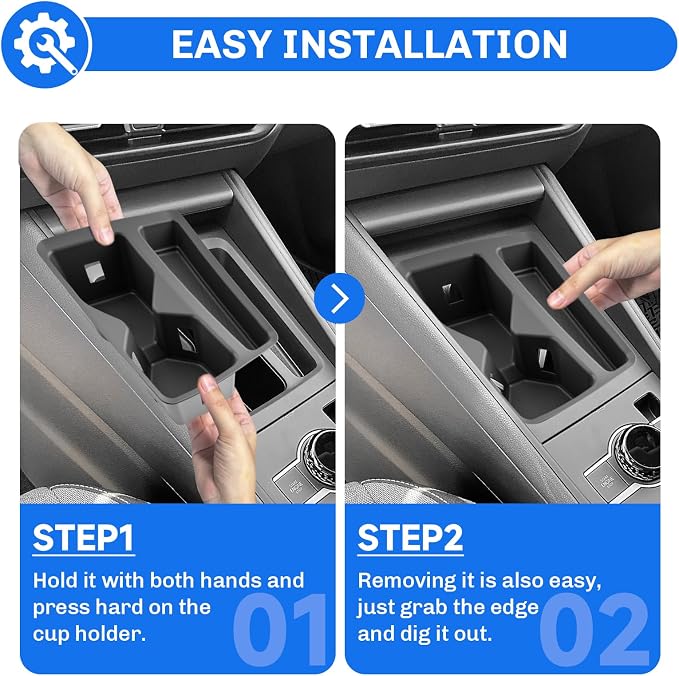 EASY INSTALLATION

STEP1

Hold it with both hands and press hard on the cup holder.

01

STEP2

Removing it is also easy, just grab the edge and dig it out.

02