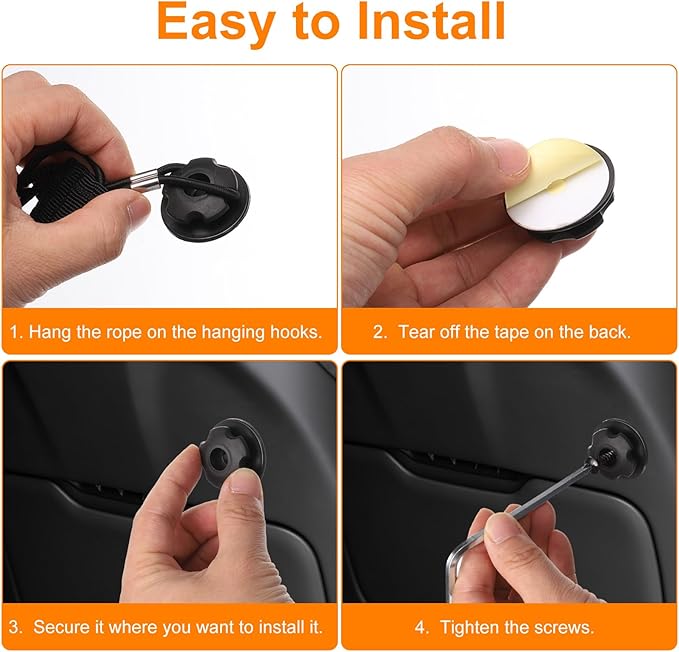 Easy to Install

1. Hang the rope on the hanging hooks.

2. Tear off the tape on the back.

3. Secure it where you want to install it.

4. Tighten the screws.