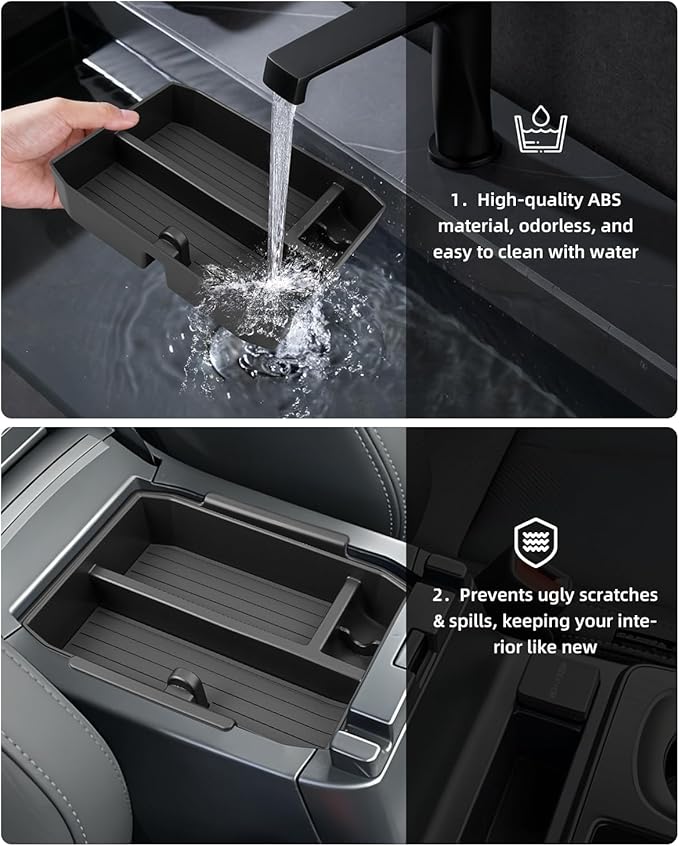 1. High-quality ABS material, odorless, and easy to clean with water

2. Prevents ugly scratches & spills, keeping your interior like new