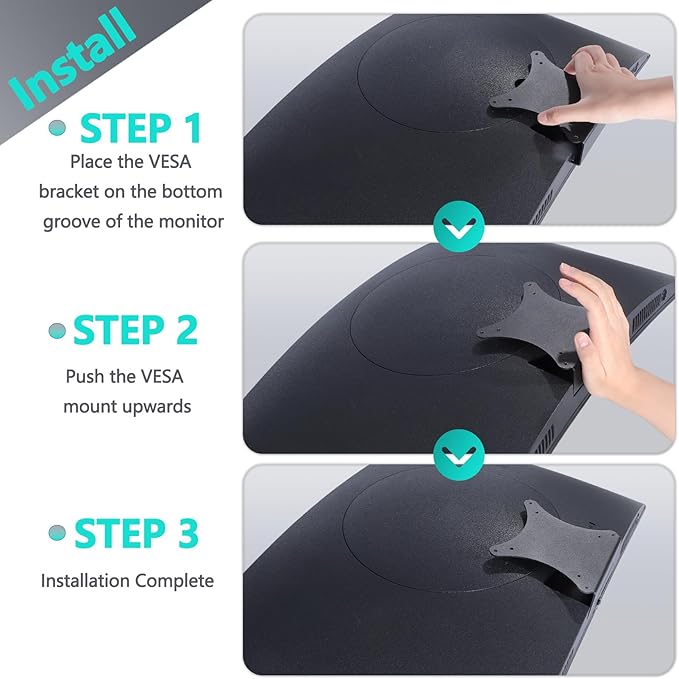 Install

STEP 1

Place the VESA bracket on the bottom groove of the monitor

STEP 2

Push the VESA mount upwards

STEP 3

Installation Complete