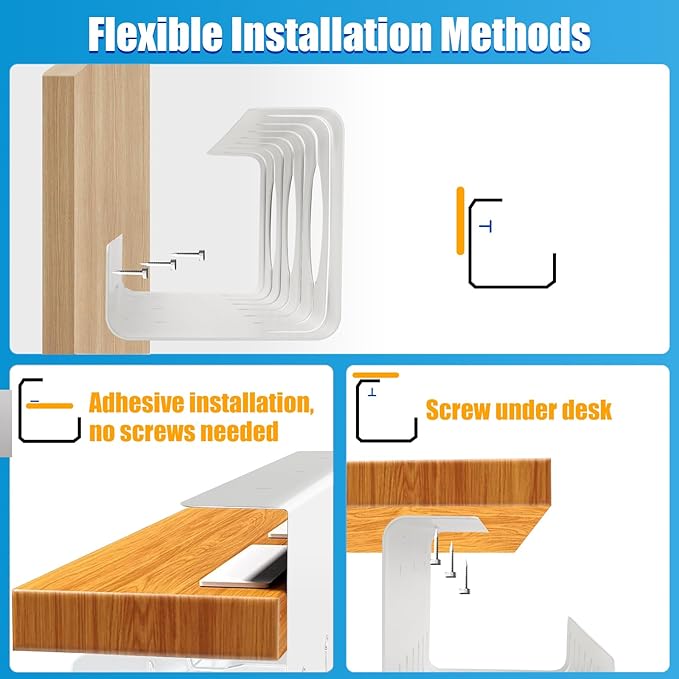 Flexible Installation Methods

Adhesive installation, no screws needed

Screw under desk