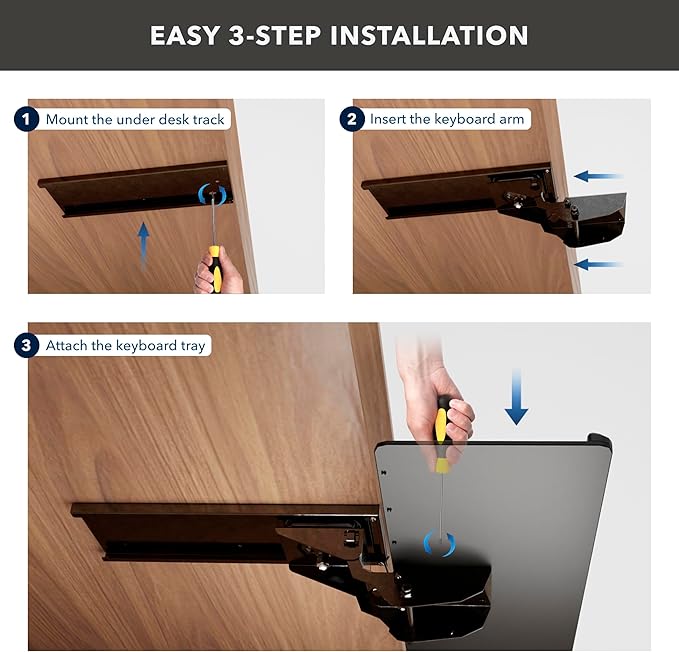 EASY 3-STEP INSTALLATION

1 Mount the under desk track

2 Insert the keyboard arm

3 Attach the keyboard tray