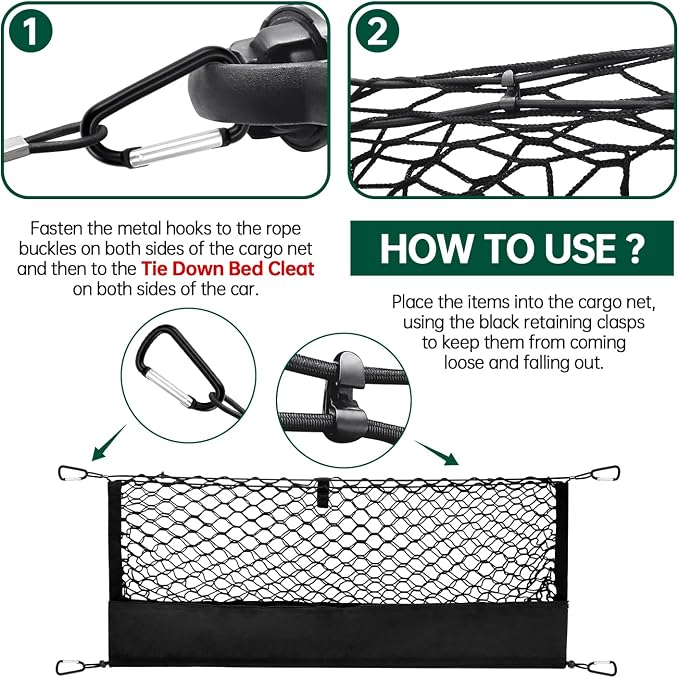 1

2

Fasten the metal hooks to the rope buckles on both sides of the cargo net and then to the Tie Down Bed Cleat on both sides of the car.

HOW TO USE ?

Place the items into the cargo net, using the black retaining clasps to keep them from coming loose and falling out.