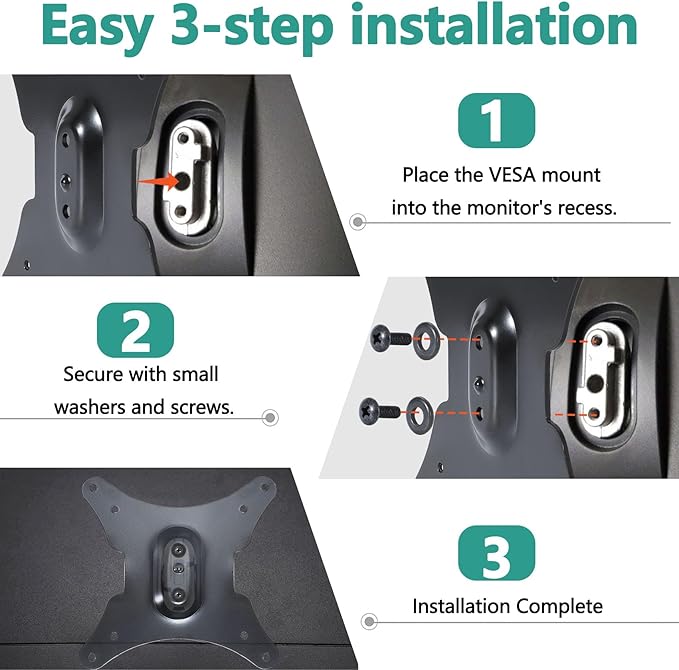 Easy 3-step installation

1

Place the VESA mount into the monitor's recess.

2

Secure with small washers and screws.

3

Installation Complete