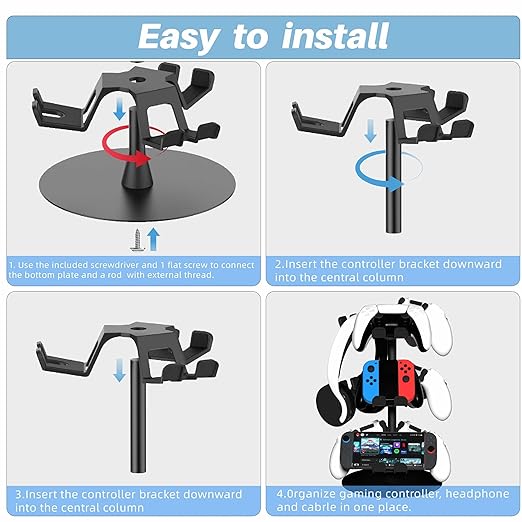 Easy to install

1. Use the included screwdriver and 1 flat screw to connect the bottom plate and a rod with external thread.

2.Insert the controller bracket downward into the central column

3.Insert the controller bracket downward into the central column

4.0rganize gaming controller, headphone and cabrle in one place.